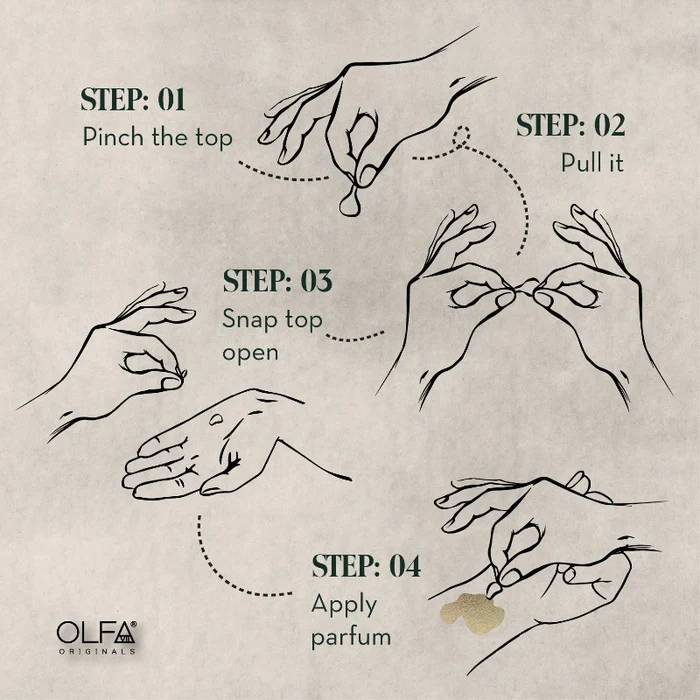 STEP: 01
Pinch the top

STEP: 02
Pull it

STEP: 03
Snap top open

STEP: 04
Apply parfum

OLFA®
ORIGINALS